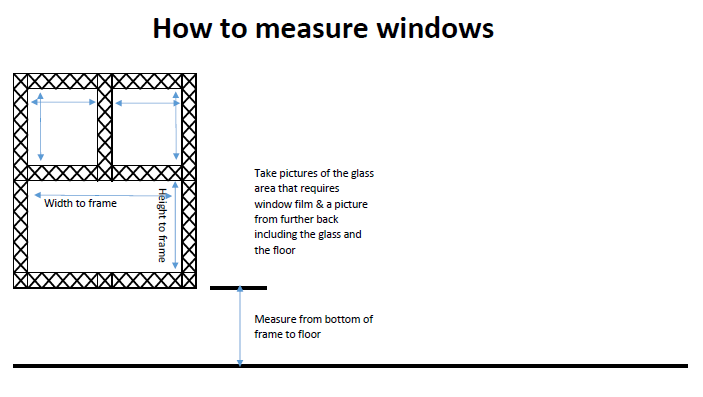 How to measure windows

Width to frame

Height to frame

Take pictures of the glass area that requires window film & a picture from further back including the glass and the floor

Measure from bottom of frame to floor